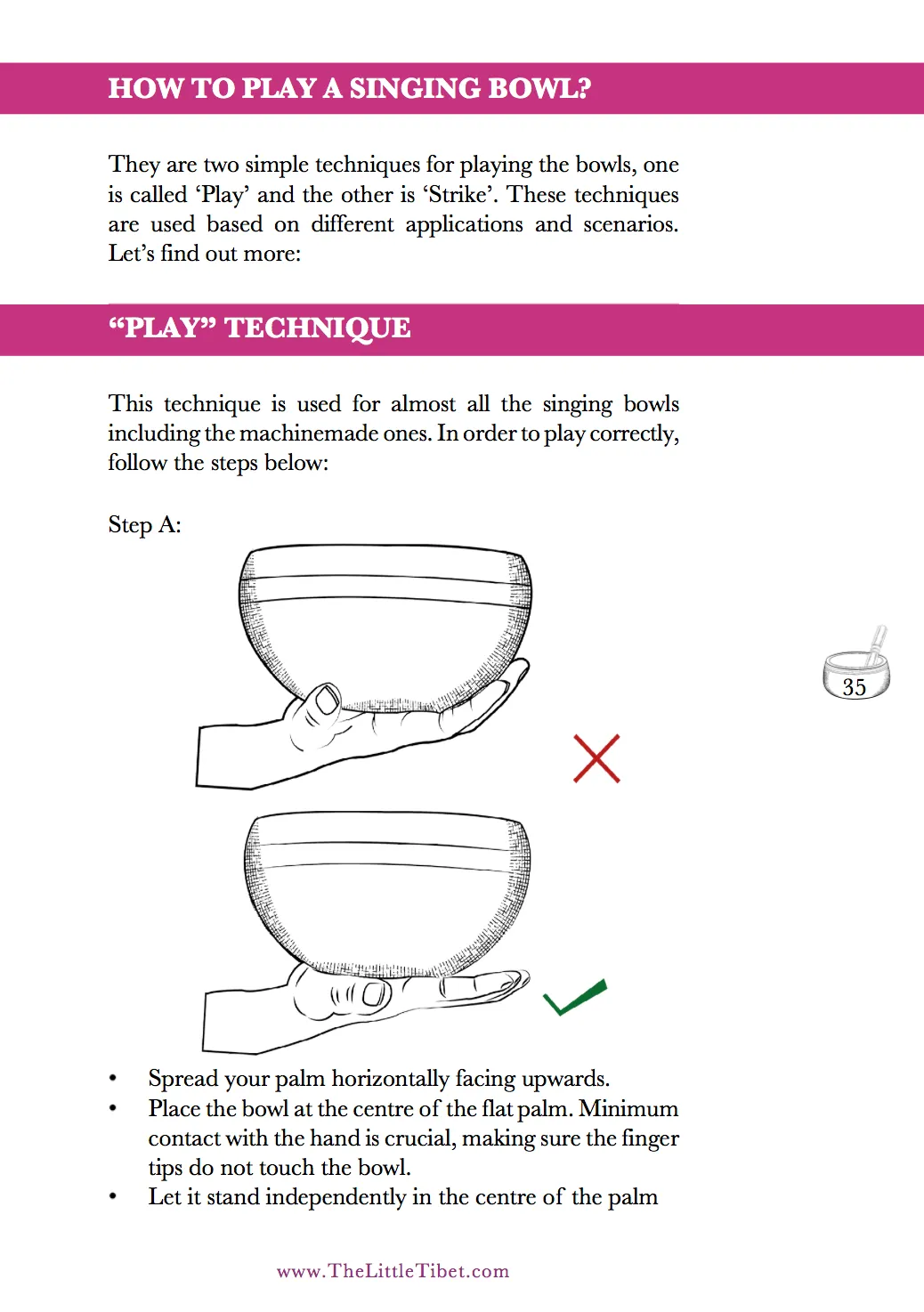 HOW TO PLAY A SINGING BOWL?

They are two simple techniques for playing the bowls, one is called ‘Play’ and the other is ‘Strike’. These techniques are used based on different applications and scenarios. Let’s find out more:

“PLAY” TECHNIQUE

This technique is used for almost all the singing bowls including the machinemade ones. In order to play correctly, follow the steps below:

Step A:

35

• Spread your palm horizontally facing upwards.
• Place the bowl at the centre of the flat palm. Minimum contact with the hand is crucial, making sure the finger tips do not touch the bowl.
• Let it stand independently in the centre of the palm

www.TheLittleTibet.com